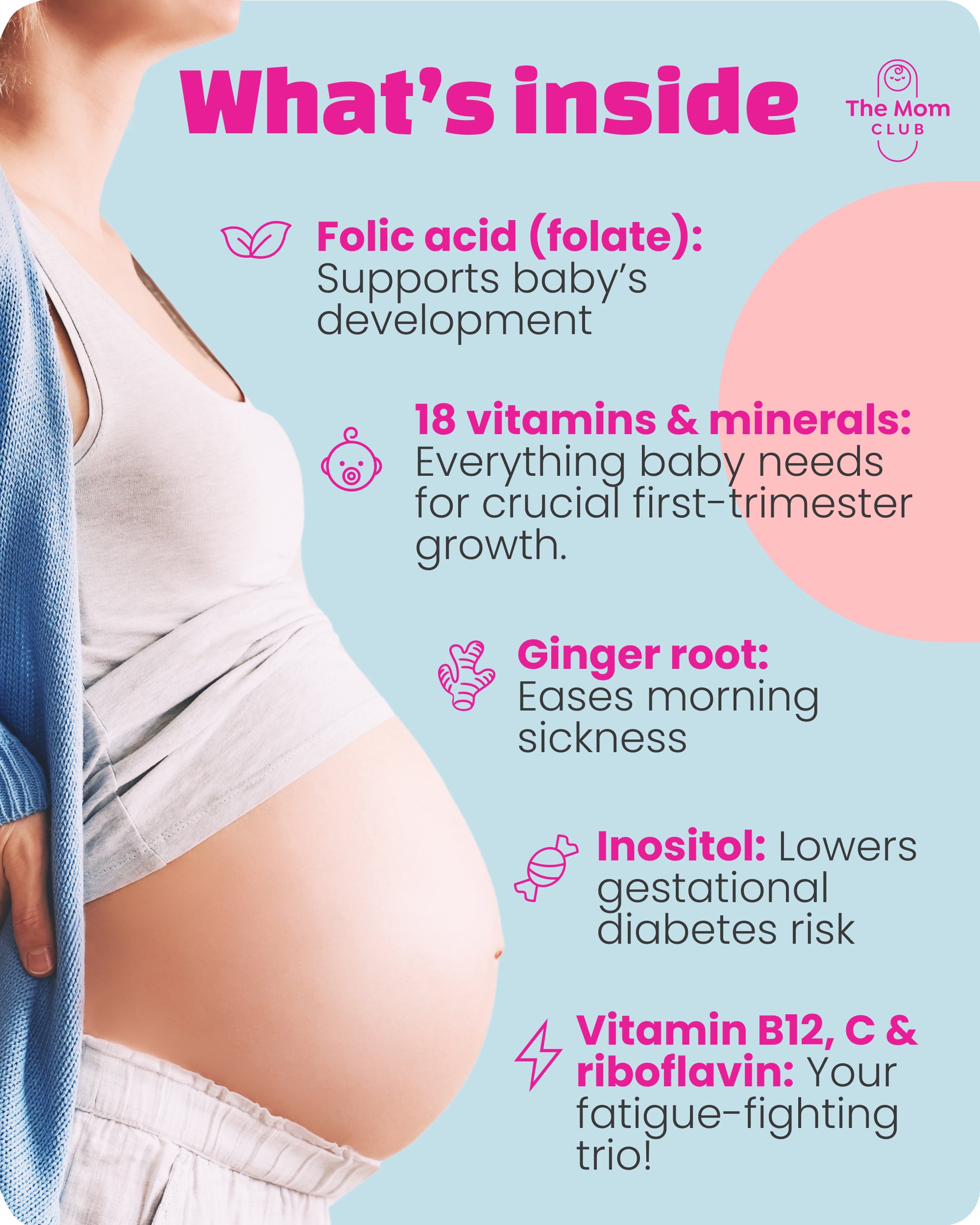 What's inside

The Mom CLUB

Folic acid (folate): Supports baby's development

18 vitamins & minerals: Everything baby needs for crucial first-trimester growth.

Ginger root: Eases morning sickness

Inositol: Lowers gestational diabetes risk

Vitamin B12, C & riboflavin: Your fatigue-fighting trio!